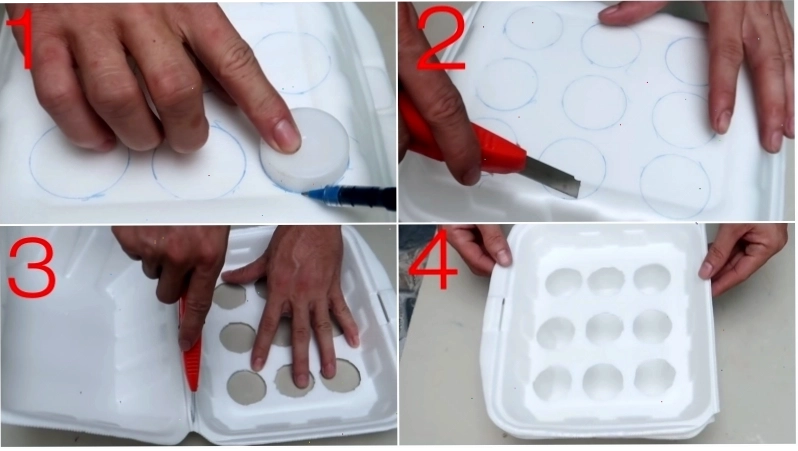 1

2

3

4